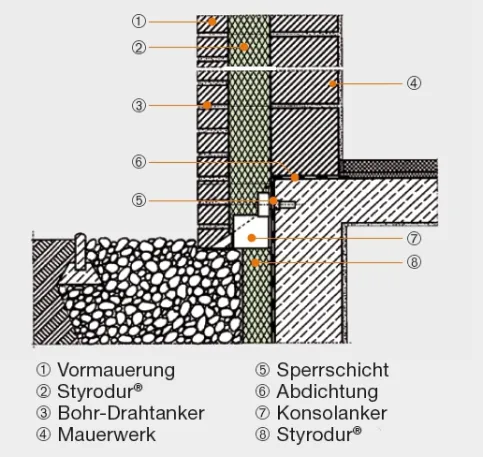 ①
②
③
④
⑥
⑤
⑦
⑧

① Vormauerung
② Styrodur®
③ Bohr-Drahtanker
④ Mauerwerk

⑤ Sperrschicht
⑥ Abdichtung
⑦ Konsolanker
⑧ Styrodur®