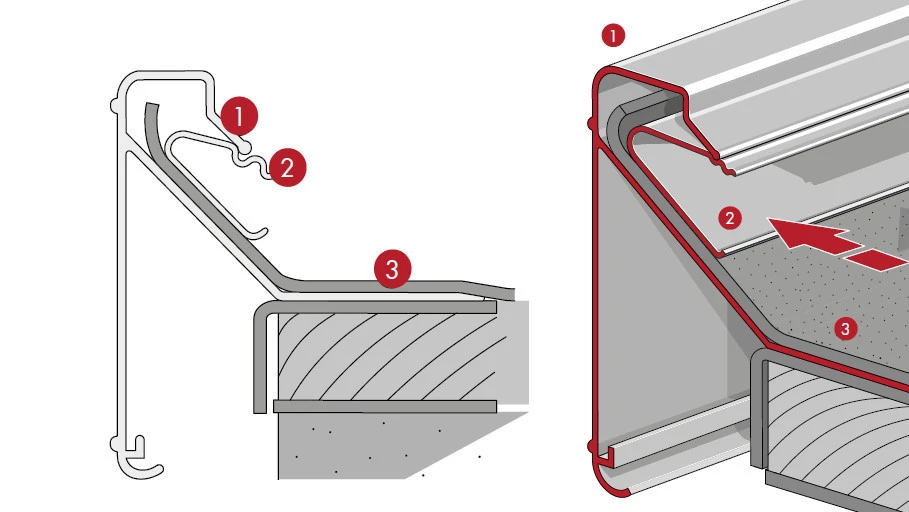 1
2
3
1
2
3