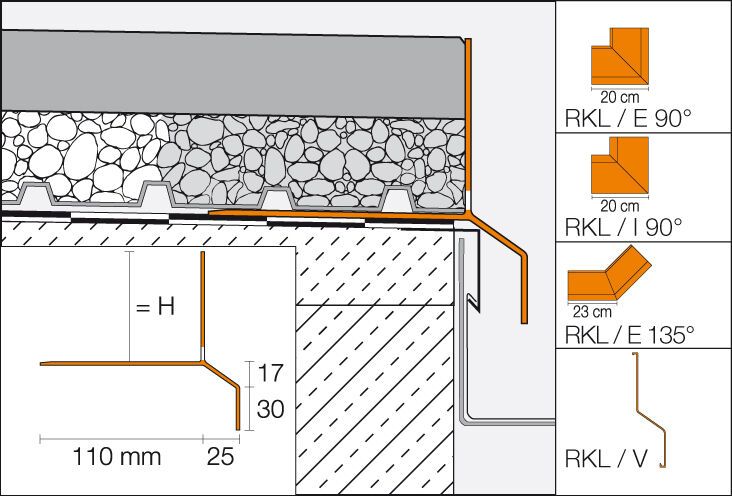 = H

17

30

110 mm

25

20 cm

RKL / E 90°

20 cm

RKL / I 90°

23 cm

RKL / E 135°

RKL / V