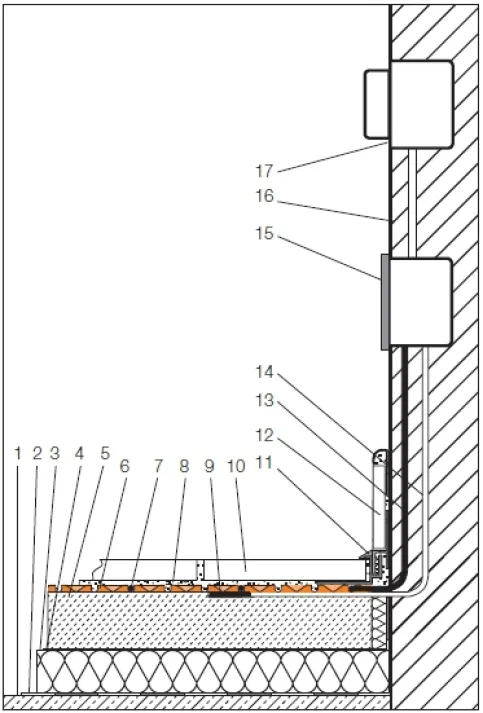 17
16
15
14
13
12
11
1 2 3 4 5 6 7 8 9 10