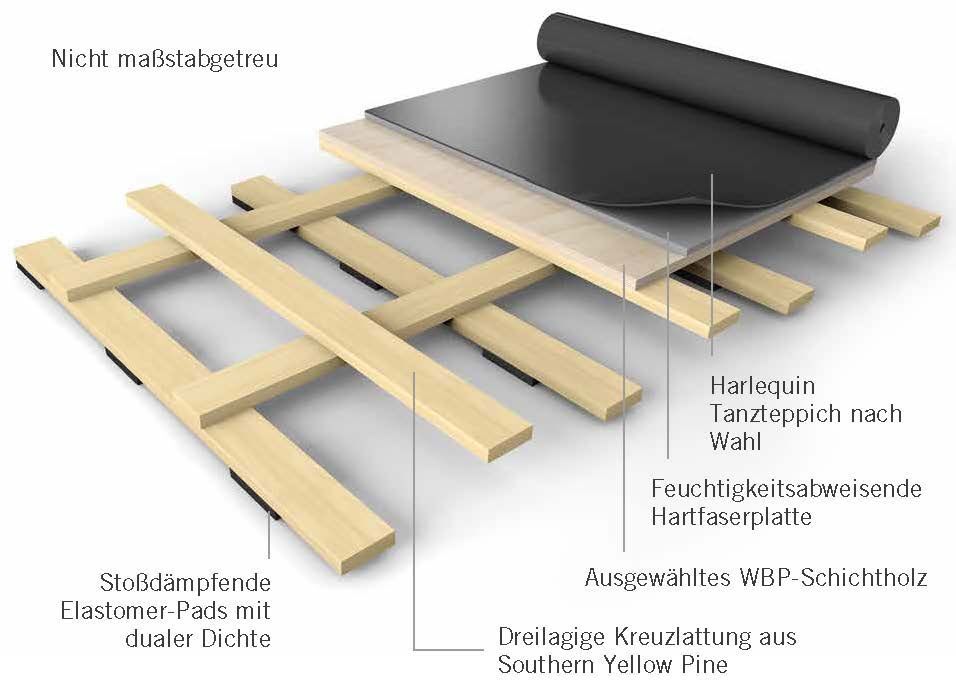 Nicht maßstabgetreu

Harlequin Tanzteppich nach Wahl

Feuchtigkeitsabweisende Hartfaserplatte

Ausgewähltes WBP-Schichtholz

Stoßdämpfende Elastomer-Pads mit dualer Dichte

Dreilagige Kreuzlattung aus Southern Yellow Pine