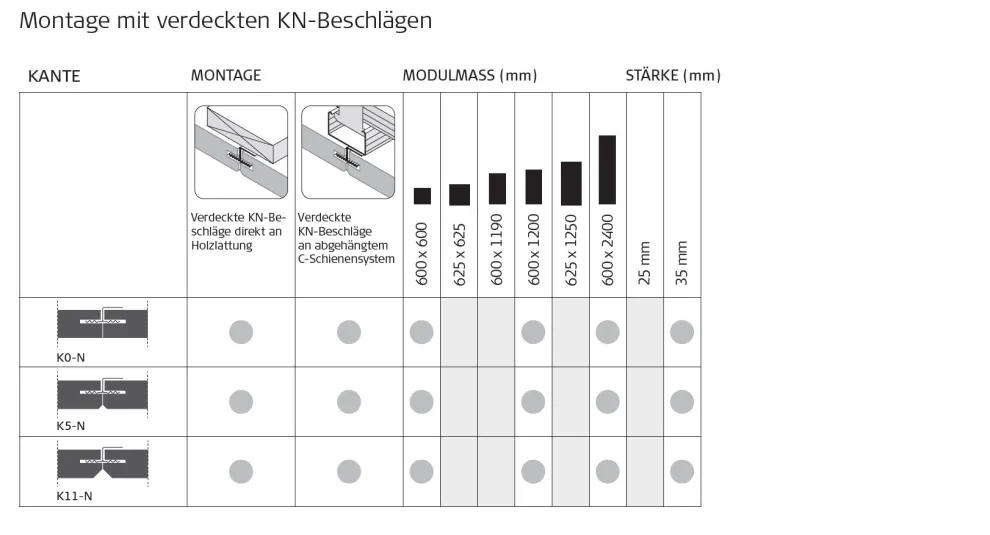 Montage mit verdeckten KN-Beschlägen

| KANTE | MONTAGE | | MODULMASS (mm) | | | | | | STÄRKE (mm) | |
|---|---|---|---|---|---|---|---|---|---|---|
| | Verdeckte KN-Beschläge direkt an Holzlattung | Verdeckte KN-Beschläge an abgehängtem C-Schienensystem | 600 x 600 | 625 x 625 | 600 x 1190 | 600 x 1200 | 625 x 1250 | 600 x 2400 | 25 mm | 35 mm |
| K0-N | ● | ● | ● | | | ● | | ● | | ● |
| K5-N | ● | ● | ● | | | ● | | ● | | ● |
| K11-N | ● | ● | ● | | | ● | | ● | | ● |