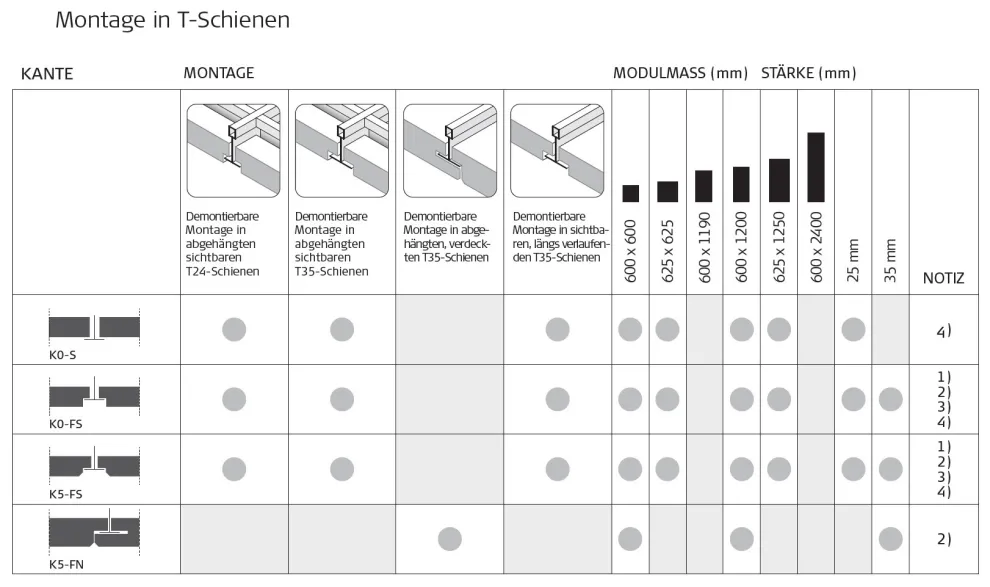 Montage in T-Schienen

| KANTE | MONTAGE | | | | MODULMASS (mm) | | | | | | STÄRKE (mm) | | |
|---|---|---|---|---|---|---|---|---|---|---|---|---|---|
| | Demontierbare Montage in abgehängten sichtbaren T24-Schienen | Demontierbare Montage in abgehängten sichtbaren T35-Schienen | Demontierbare Montage in abgehängten, verdeckten T35-Schienen | Demontierbare Montage in sichtbaren, längs verlaufenden T35-Schienen | 600 x 600 | 625 x 625 | 600 x 1190 | 600 x 1200 | 625 x 1250 | 600 x 2400 | 25 mm | 35 mm | NOTIZ |
| K0-S | ● | ● | | ● | ● | ● | | ● | ● | | ● | | 4) |
| K0-FS | ● | ● | | ● | ● | ● | | ● | ● | | ● | ● | 1) 2) 3) 4) |
| K5-FS | ● | ● | | ● | ● | ● | | ● | ● | | ● | ● | 1) 2) 3) 4) |
| K5-FN | | | ● | | ● | | | ● | | | | ● | 2) |