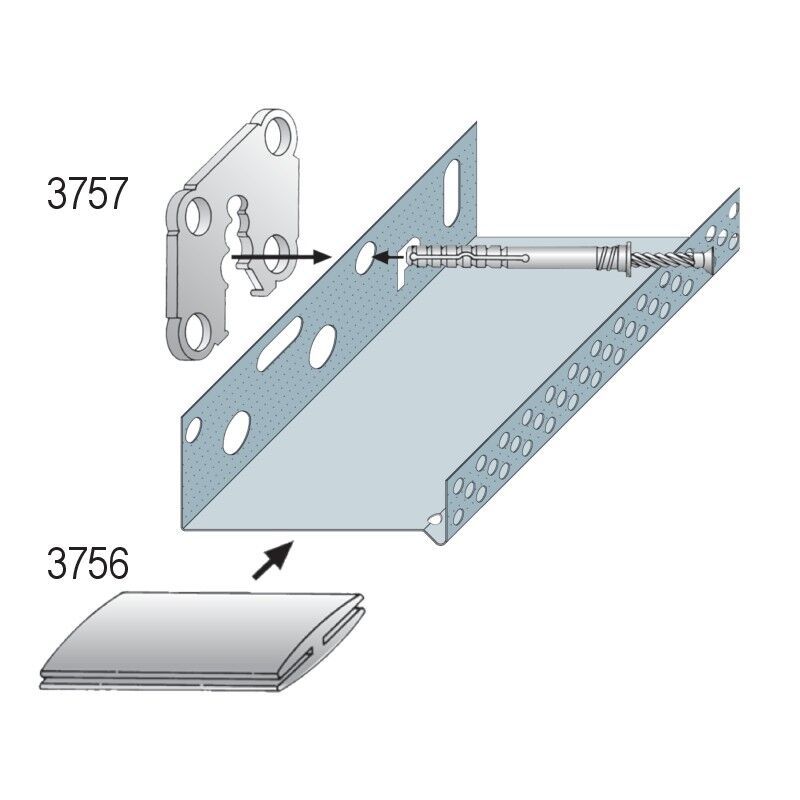 3757

3756