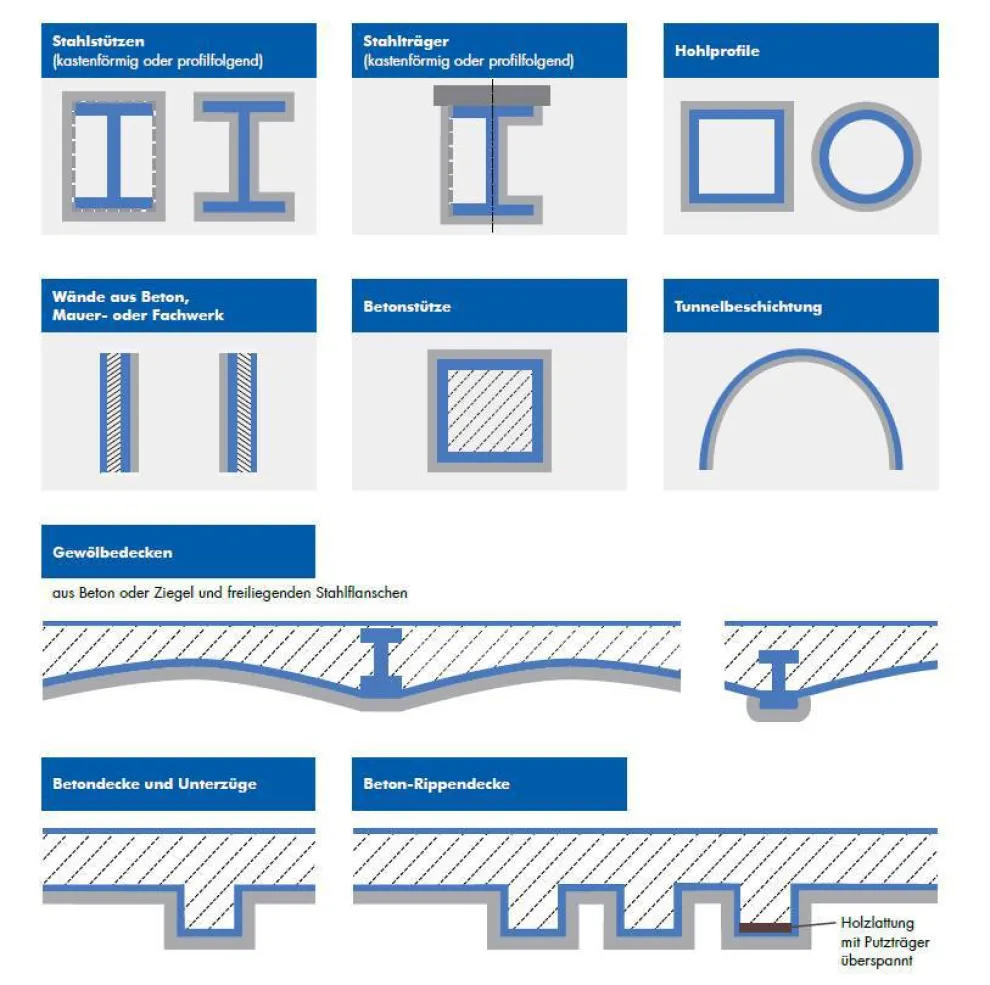 Stahlstützen
(kastenförmig oder profilfolgend)

Stahlträger
(kastenförmig oder profilfolgend)

Hohlprofile

Wände aus Beton, Mauer- oder Fachwerk

Betonstütze

Tunnelbeschichtung

Gewölbedecken

aus Beton oder Ziegel und freiliegenden Stahlflanschen

Betondecke und Unterzüge

Beton-Rippendecke

Holzlattung mit Putzträger überspannt