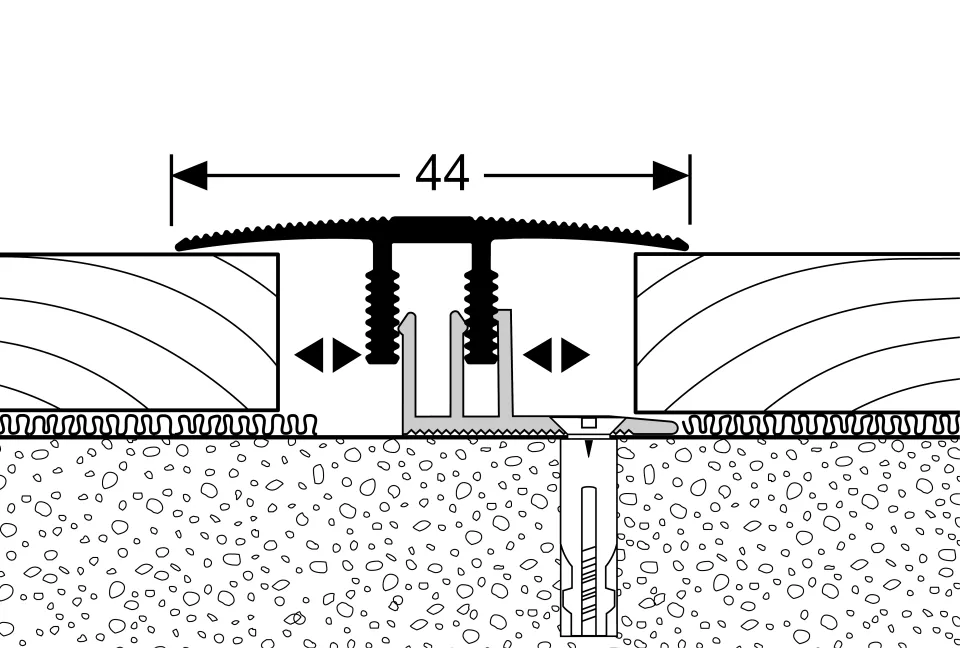 44