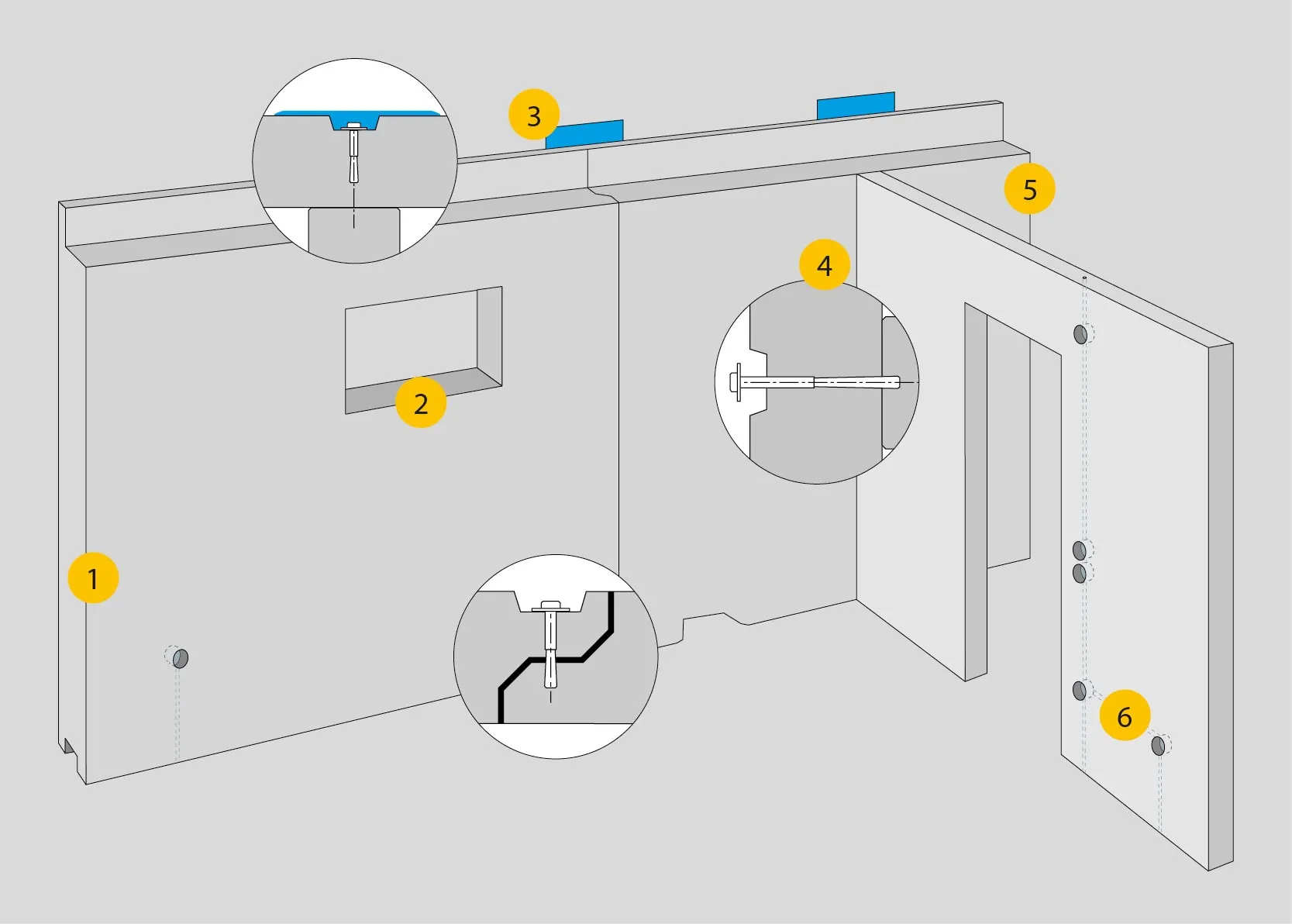 3
5
4
2
1
6