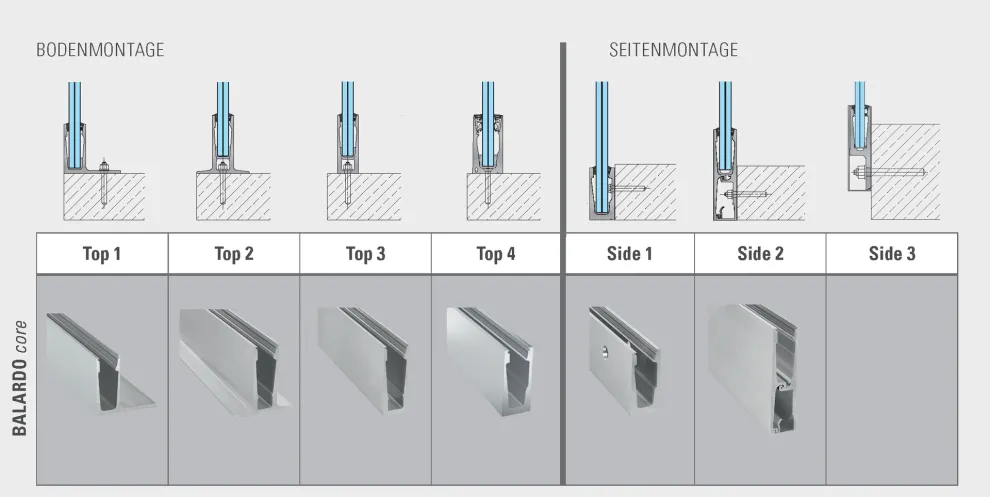 BODENMONTAGE

SEITENMONTAGE

| Top 1 | Top 2 | Top 3 | Top 4 | Side 1 | Side 2 | Side 3 |
|---|---|---|---|---|---|---|

BALARDO core