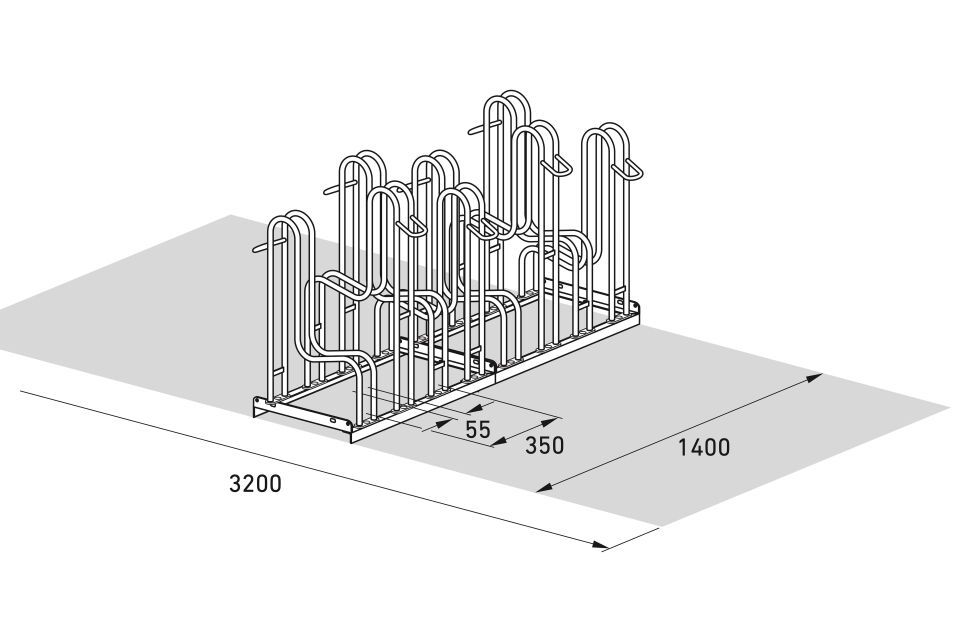 55
350
1400
3200