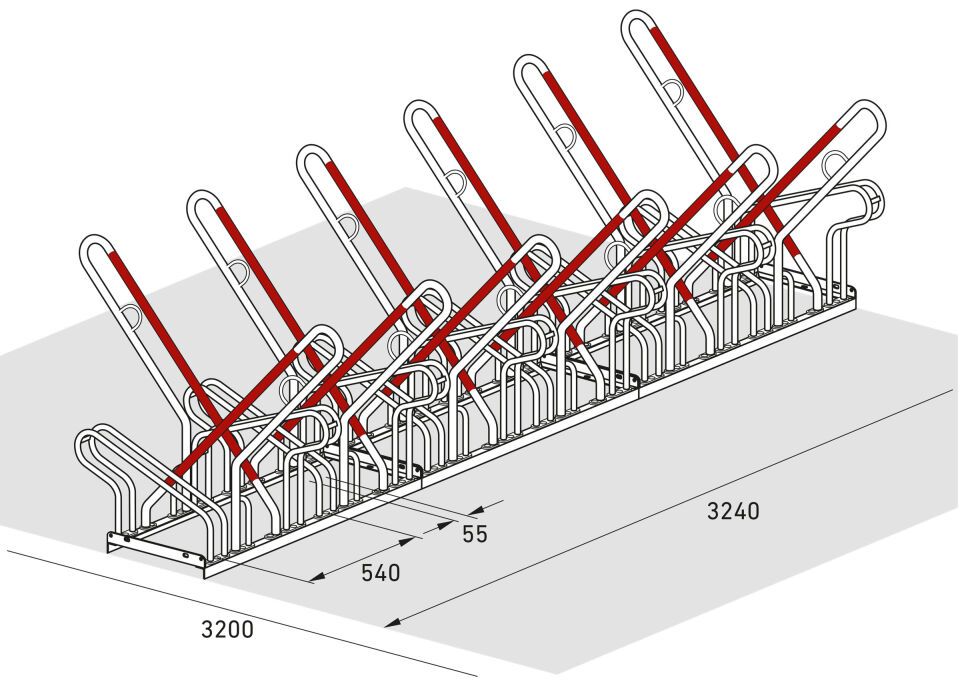 3240
55
540
3200