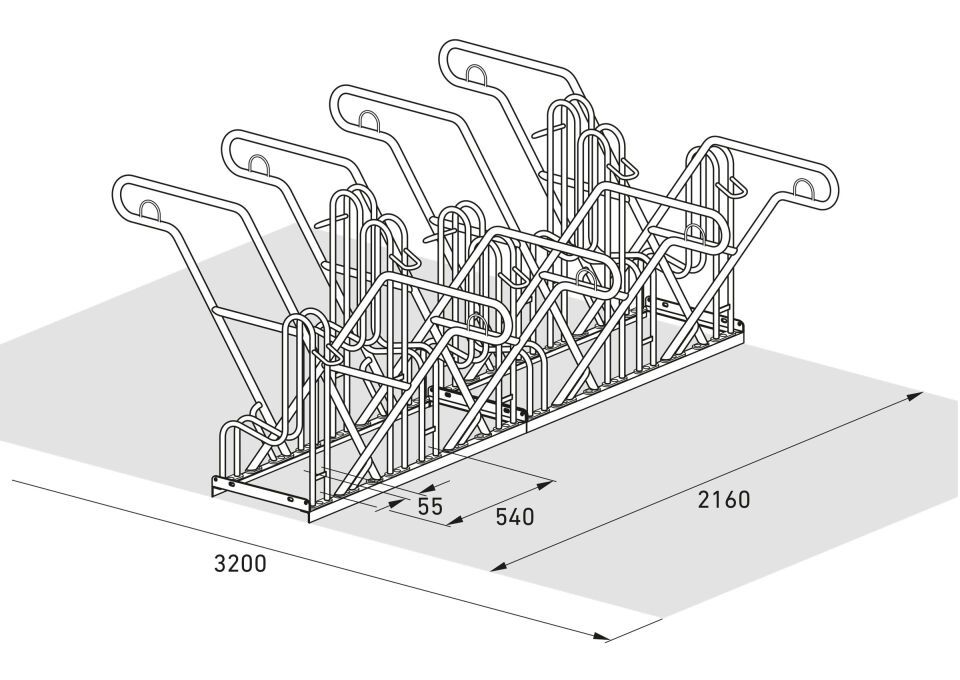 55
540
2160
3200