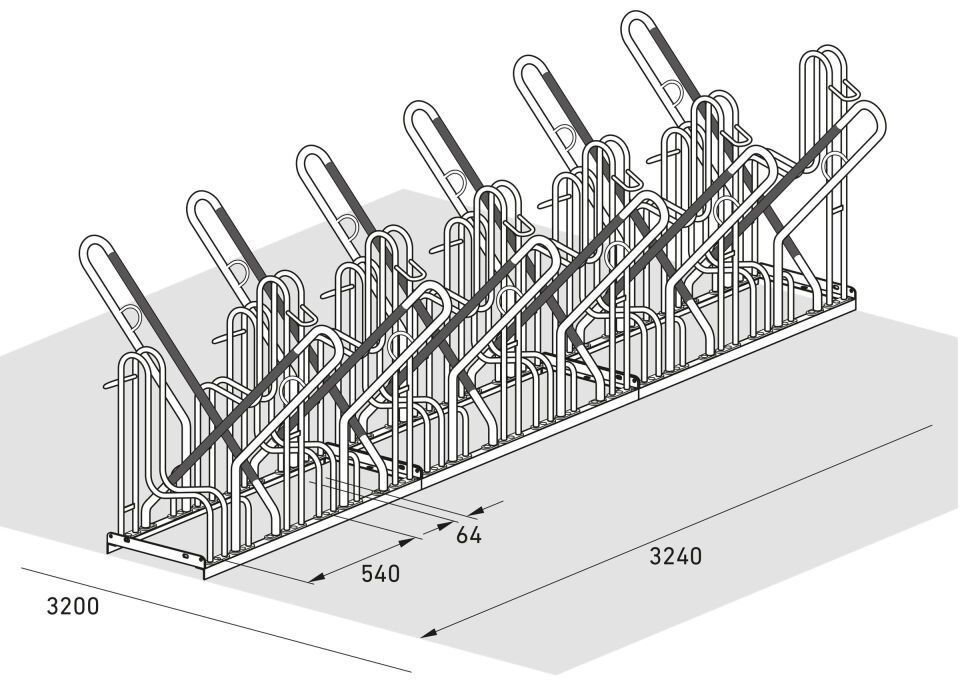 64
540
3240
3200