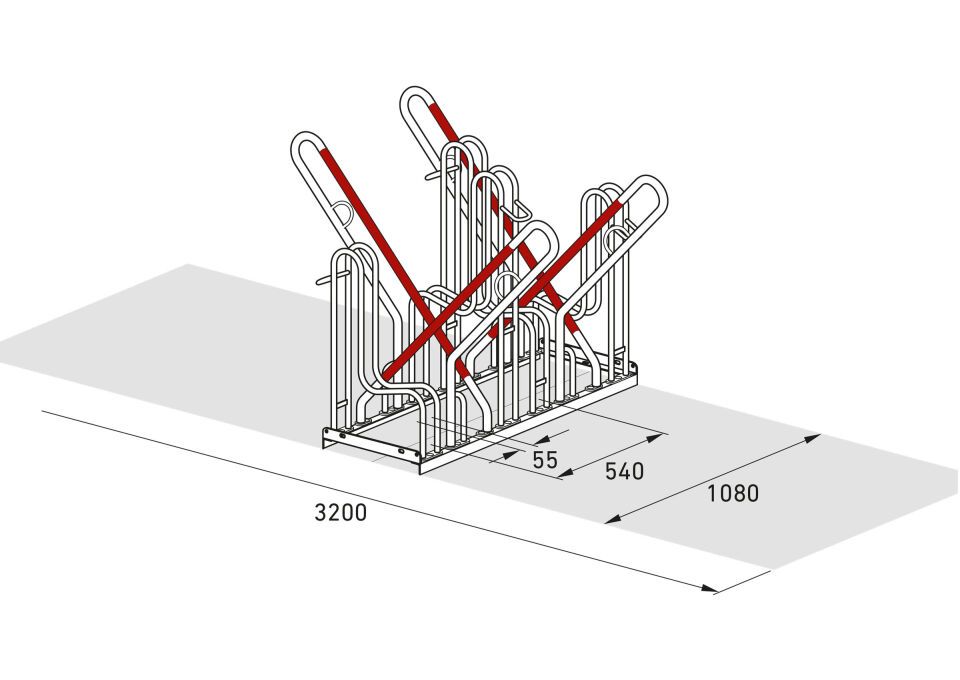 55
540
1080
3200