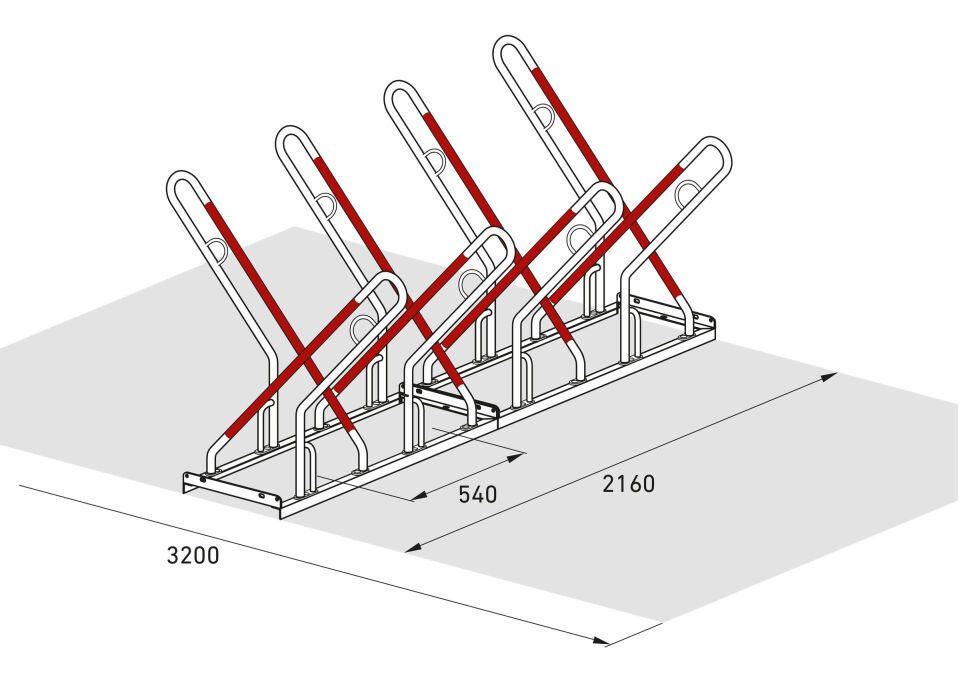 540
2160
3200