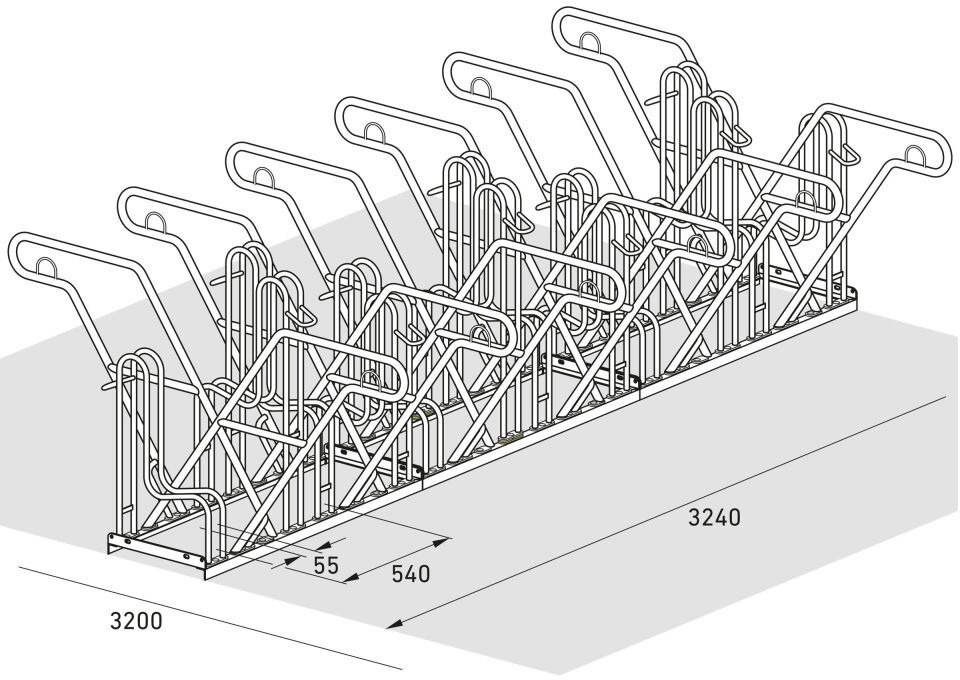 3240
55
540
3200