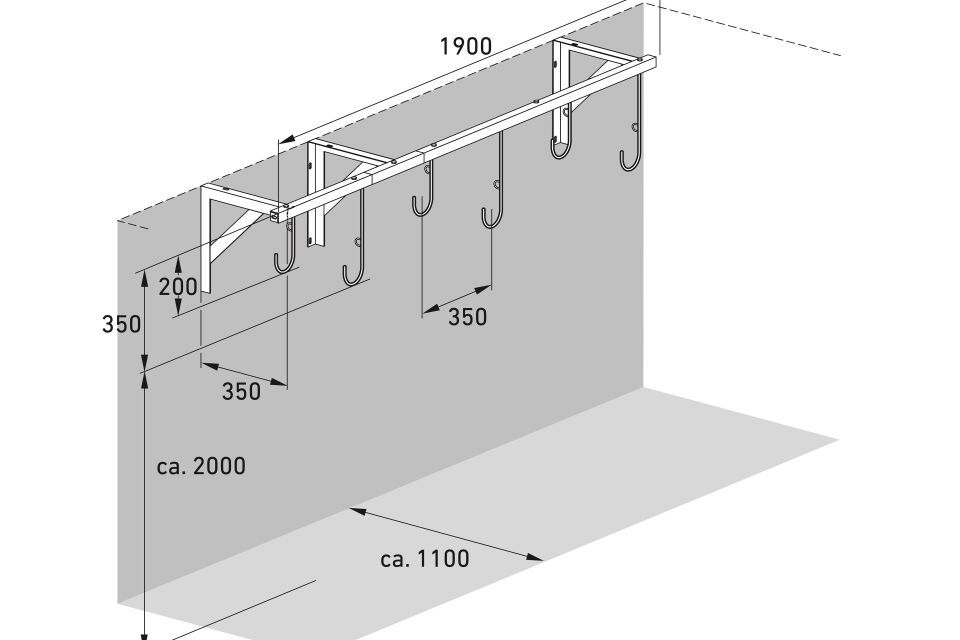 1900

200

350

350

350

ca. 2000

ca. 1100