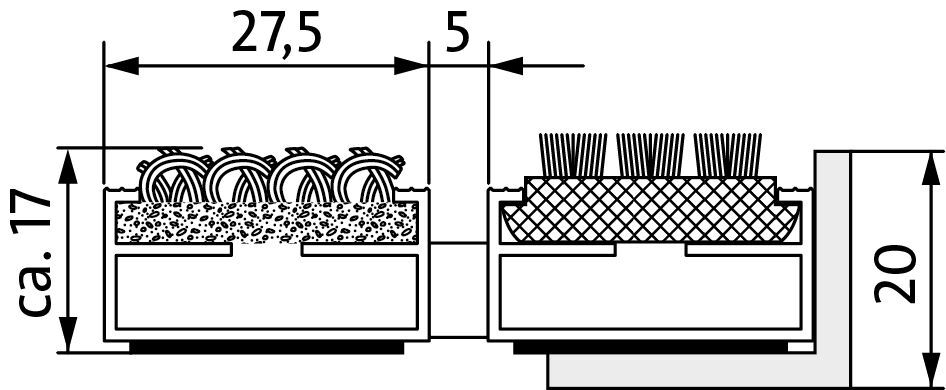 27,5
5
ca. 17
20