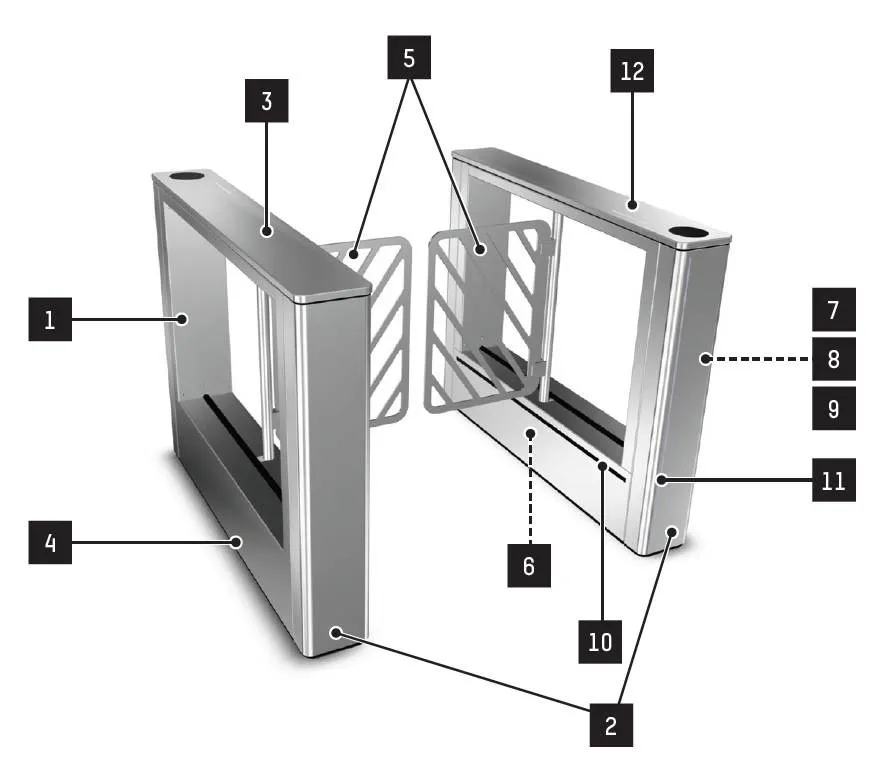 5
12
3
1
7
8
9
11
4
6
10
2