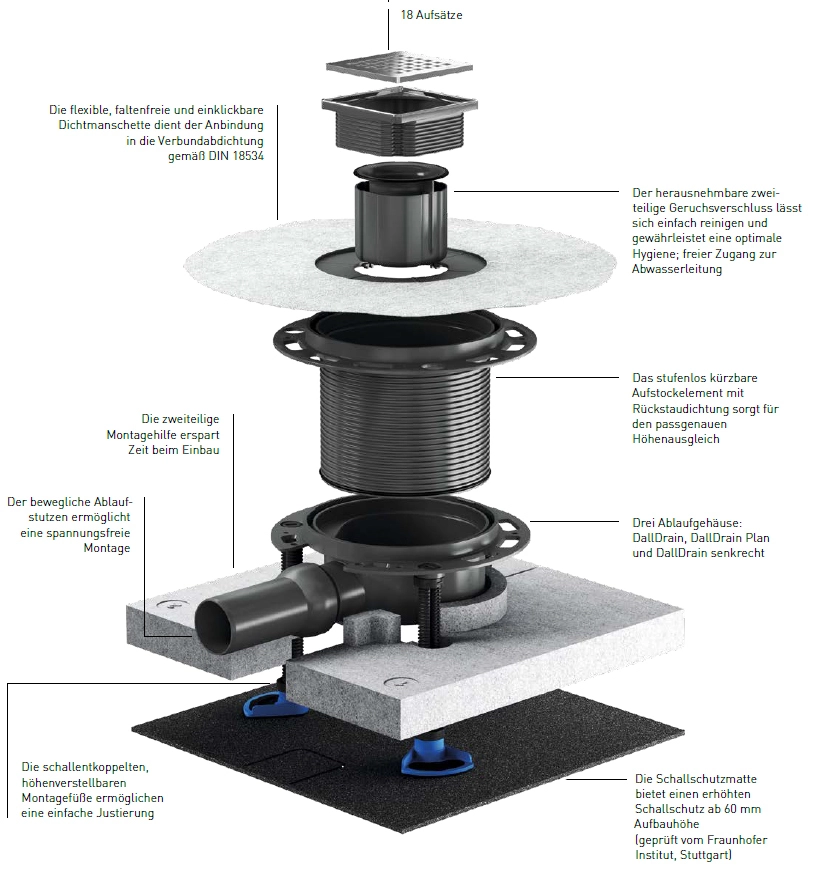 18 Aufsätze

Die flexible, faltenfreie und einklickbare Dichtmanschette dient der Anbindung in die Verbundabdichtung gemäß DIN 18534

Der herausnehmbare zweiteilige Geruchsverschluss lässt sich einfach reinigen und gewährleistet eine optimale Hygiene; freier Zugang zur Abwasserleitung

Das stufenlos kürzbare Aufstockelement mit Rückstaudichtung sorgt für den passgenauen Höhenausgleich

Die zweiteilige Montagehilfe erspart Zeit beim Einbau

Der bewegliche Ablaufstutzen ermöglicht eine spannungsfreie Montage

Drei Ablaufgehäuse: DallDrain, DallDrain Plan und DallDrain senkrecht

Die schallentkoppelten, höhenverstellbaren Montagefüße ermöglichen eine einfache Justierung

Die Schallschutzmatte bietet einen erhöhten Schallschutz ab 60 mm Aufbauhöhe (geprüft vom Fraunhofer Institut, Stuttgart)