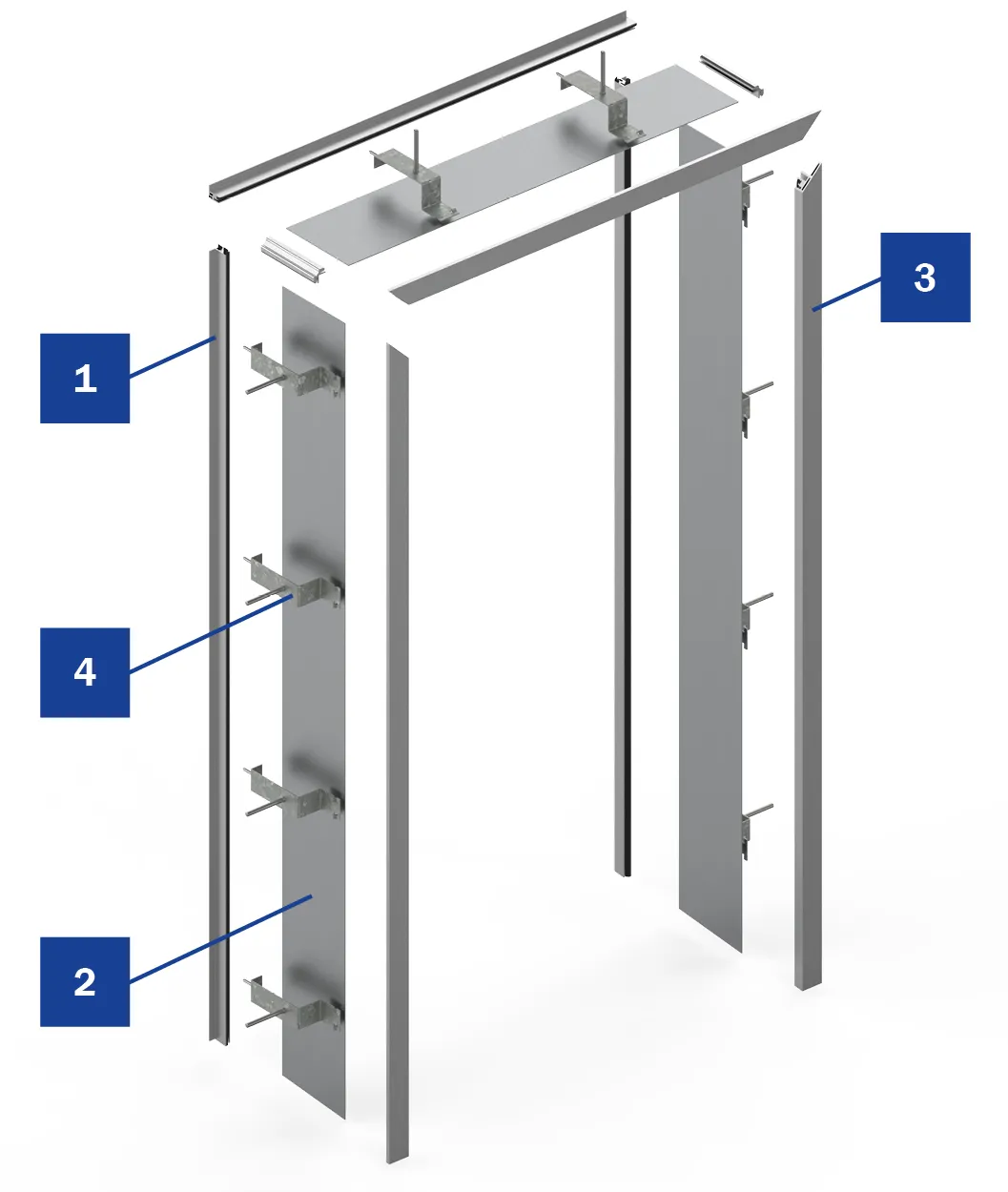 3
1
4
2