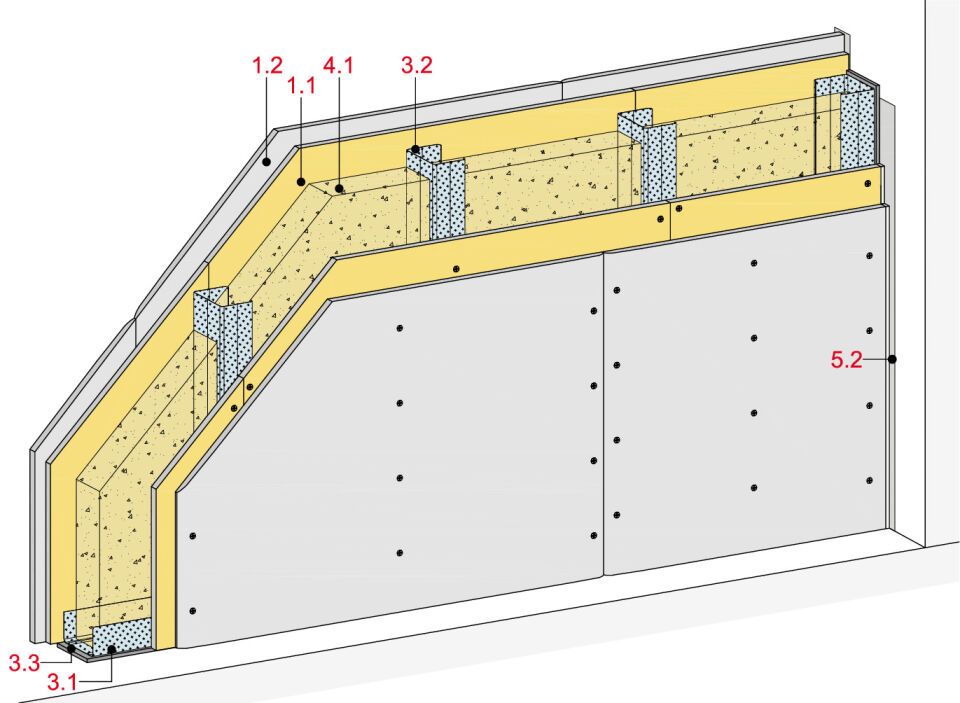 1.2
1.1
4.1
3.2
5.2
3.3
3.1