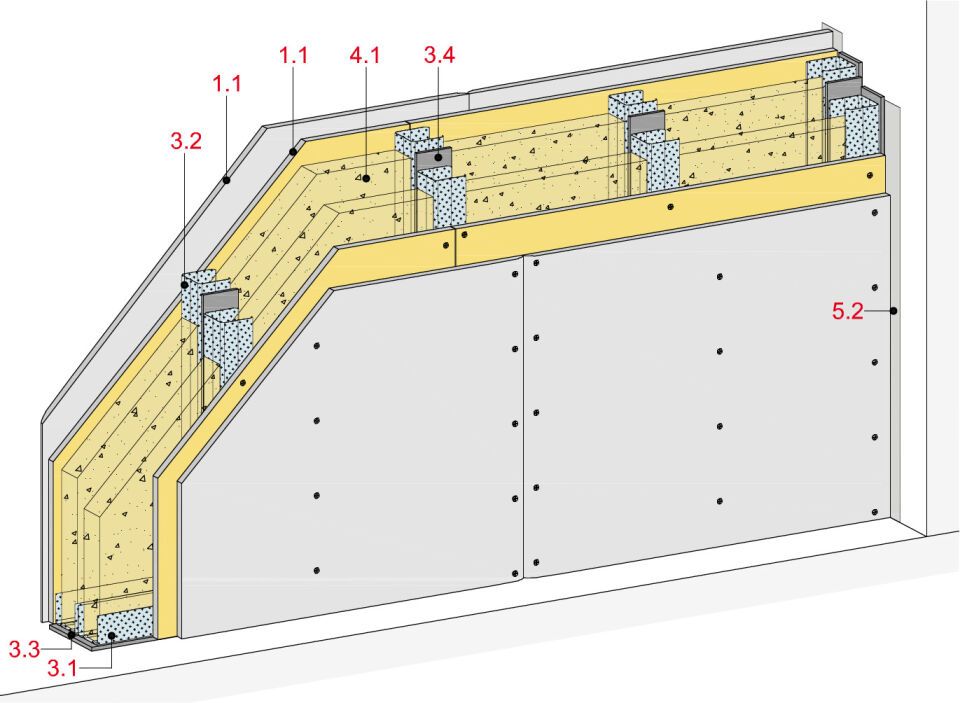 1.1
1.1
4.1
3.4
3.2
5.2
3.3
3.1