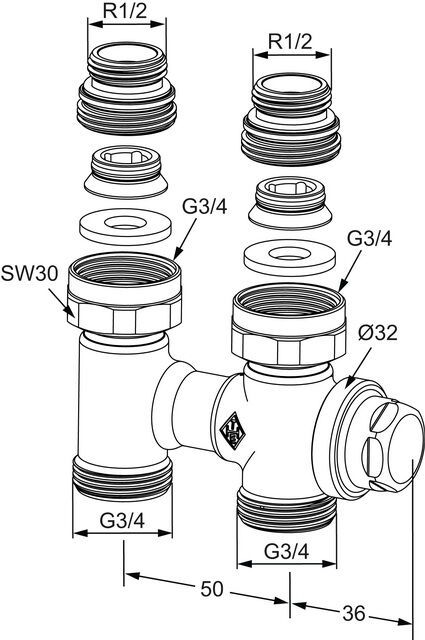 R1/2
R1/2
G3/4
G3/4
SW30
Ø32
G3/4
G3/4
50
36